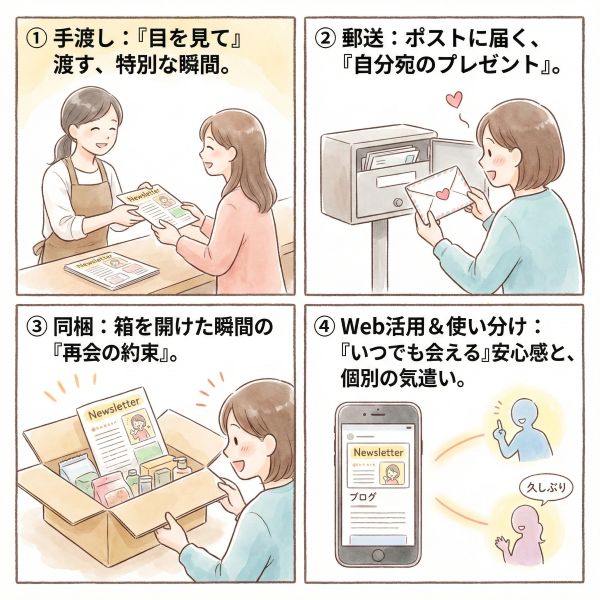 ① 手渡し：『目を見て』渡す、特別な瞬間。

Newsletter

Newsletter

② 郵送：ポストに届く、『自分宛のプレゼント』。

③ 同梱：箱を開けた瞬間の『再会の約束』。

Newsletter

④ Web活用＆使い分け：『いつでも会える』安心感と、個別の気遣い。

Newsletter

ブログ

久しぶり